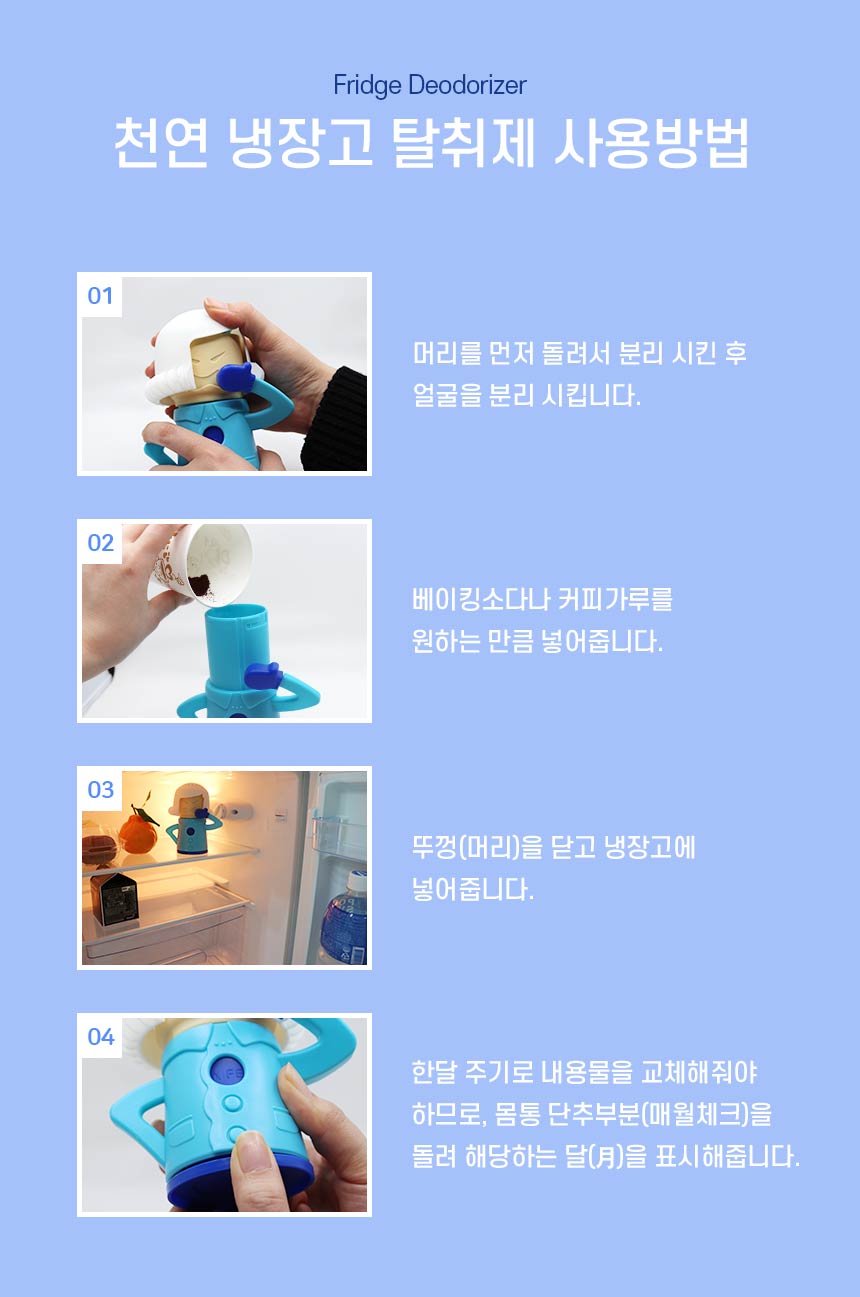 Fridge Deodorizer

천연 냉장고 탈취제 사용방법

01

머리를 먼저 돌려서 분리 시킨 후 얼굴을 분리 시킵니다.

02

베이킹소다나 커피가루를 원하는 만큼 넣어줍니다.

03

뚜껑(머리)을 닫고 냉장고에 넣어줍니다.

04

한달 주기로 내용물을 교체해줘야 하므로, 몸통 단추부분(매월체크)을 돌려 해당하는 달(月)을 표시해줍니다.